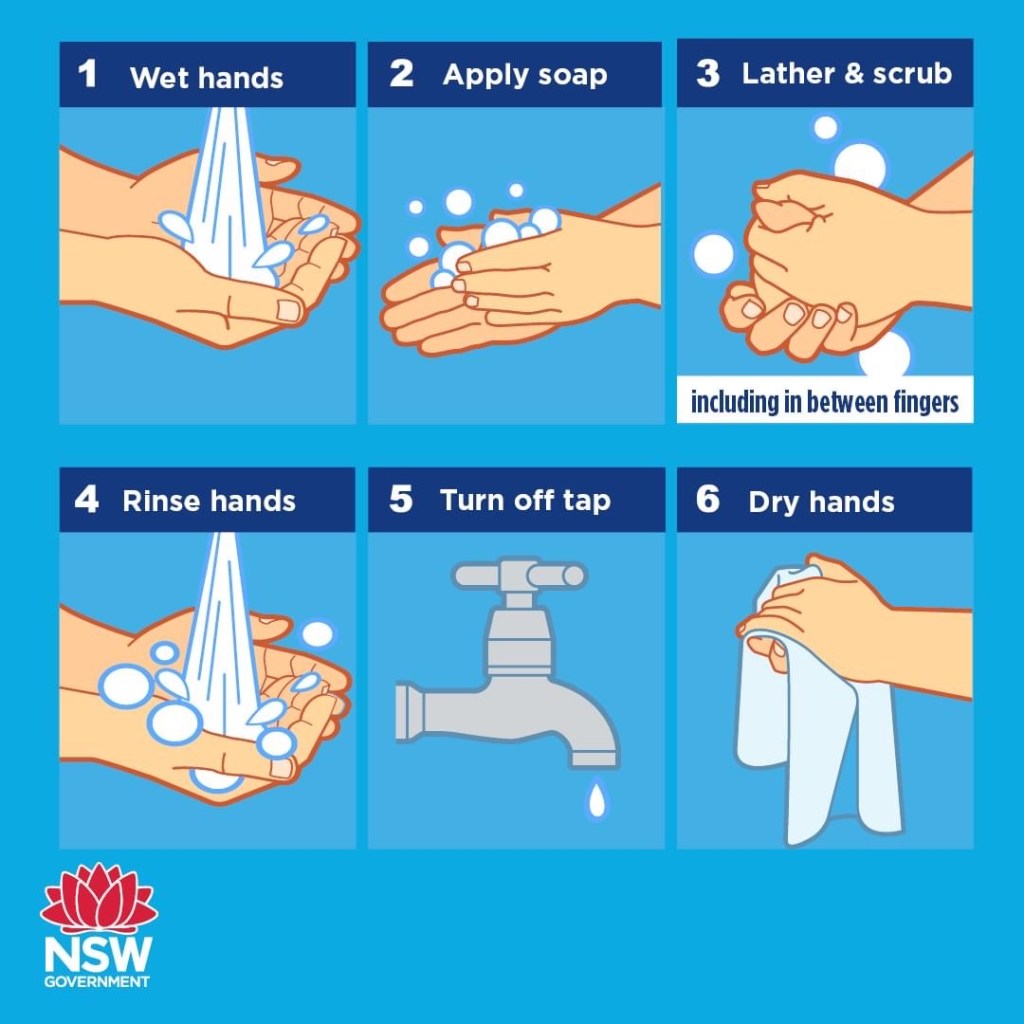 1 Wet hands

2 Apply soap

3 Lather & scrub

including in between fingers

4 Rinse hands

5 Turn off tap

6 Dry hands

NSW GOVERNMENT